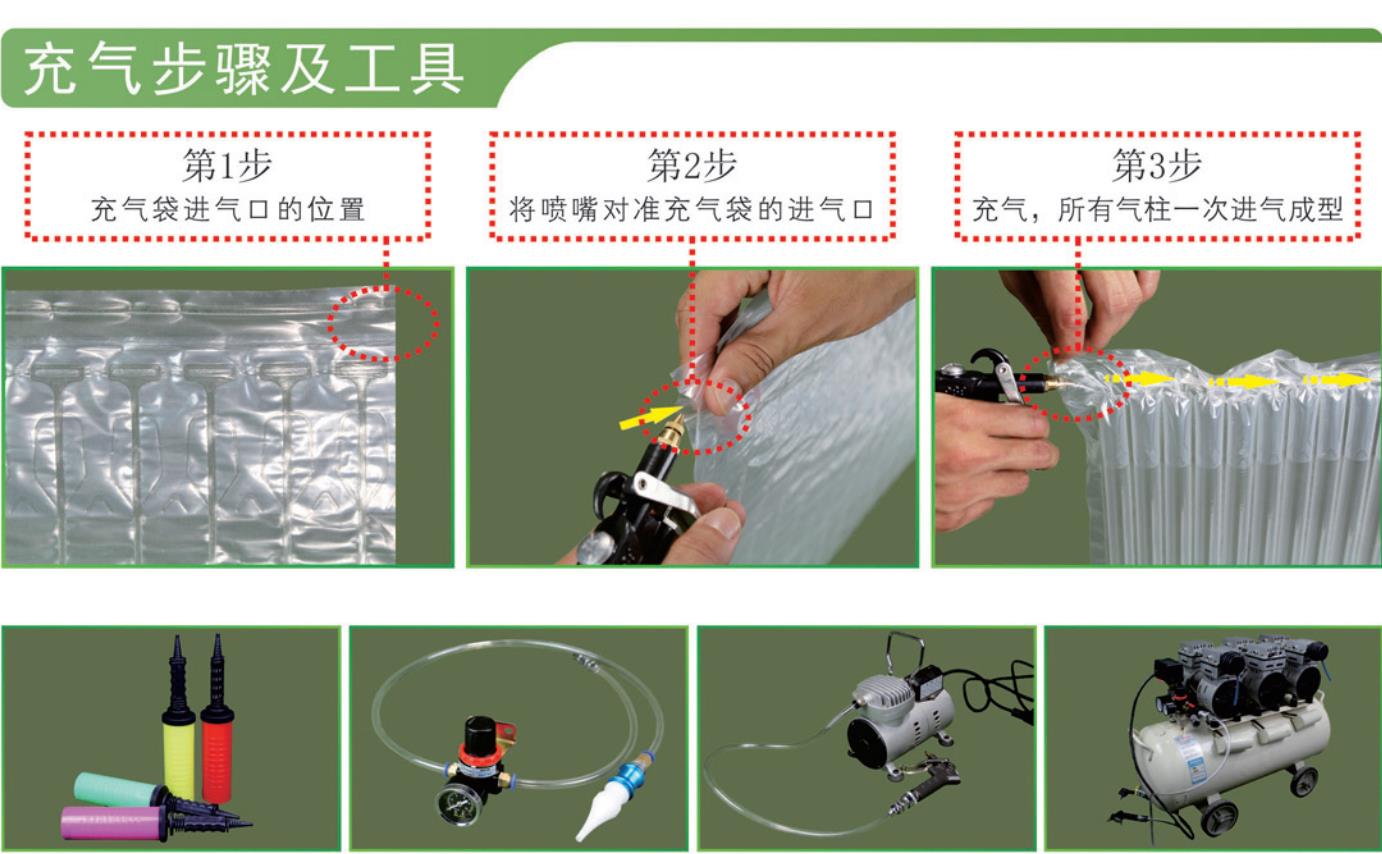 充气步骤及工具

第1步
充气袋进气口的位置

第2步
将喷嘴对准充气袋的进气口

第3步
充气，所有气柱一次进气成型